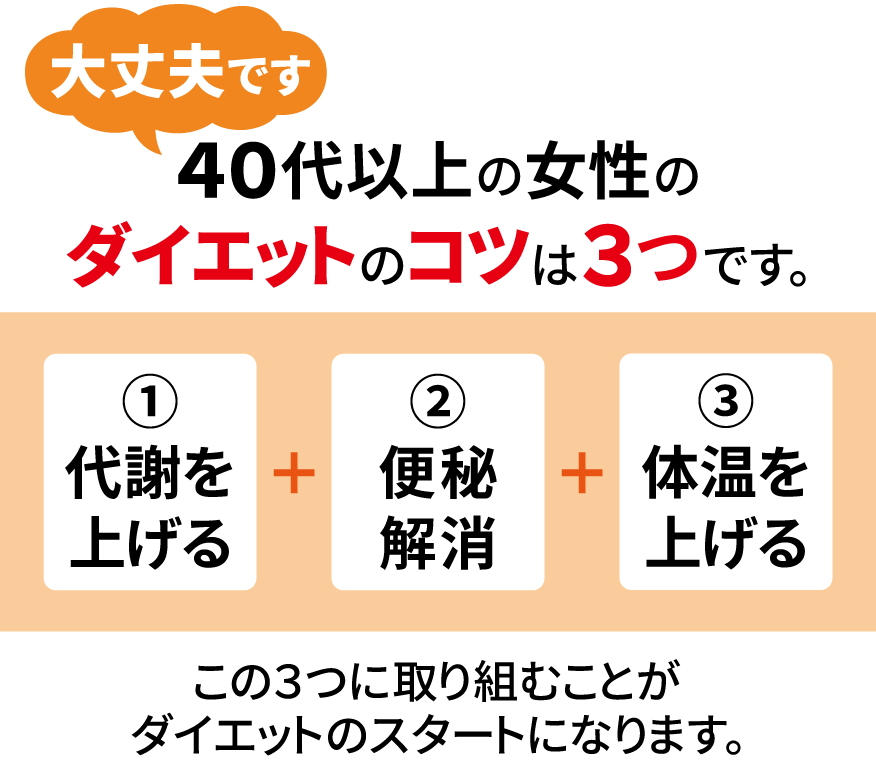 大丈夫です

40代以上の女性の
ダイエットのコツは3つです。

①
代謝を
上げる

+

②
便秘
解消

+

③
体温を
上げる

この3つに取り組むことが
ダイエットのスタートになります。